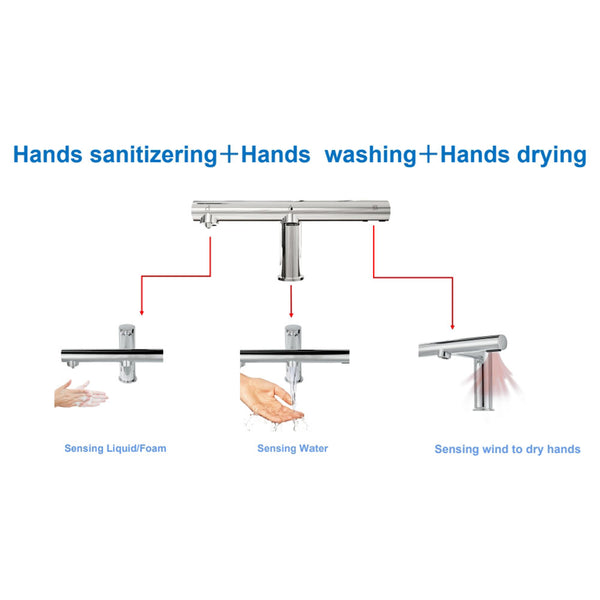 Hands sanitizering＋Hands washing＋Hands drying

Sensing Liquid/Foam

Sensing Water

Sensing wind to dry hands